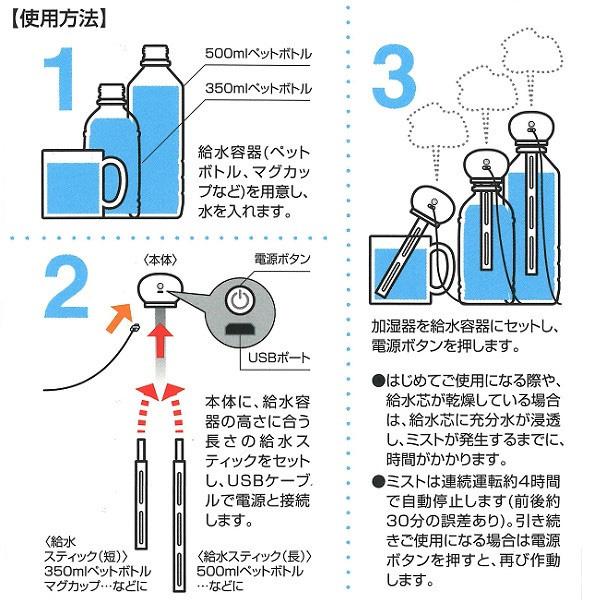 【使用方法】

1

500mlペットボトル

350mlペットボトル

給水容器(ペットボトル、マグカップなど)を用意し、水を入れます。

2

〈本体〉

電源ボタン

USBポート

本体に、給水容器の高さに合う長さの給水スティックをセットし、USBケーブルで電源と接続します。

〈給水スティック(短)〉
350mlペットボトル
マグカップ…などに

〈給水スティック(長)〉
500mlペットボトル
…などに

3

加湿器を給水容器にセットし、電源ボタンを押します。

●はじめてご使用になる際や、給水芯が乾燥している場合は、給水芯に充分水が浸透し、ミストが発生するまでに、時間がかかります。

●ミストは連続運転約4時間で自動停止します(前後約30分の誤差あり)。引き続きご使用になる場合は電源ボタンを押すと、再び作動します。